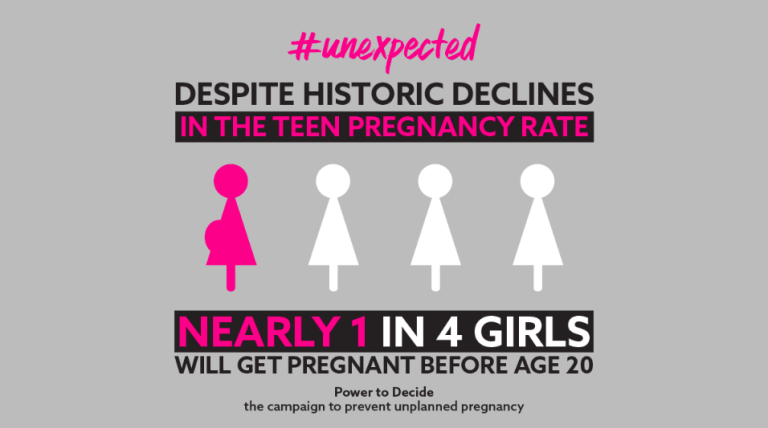 #unexpected

DESPITE HISTORIC DECLINES
IN THE TEEN PREGNANCY RATE

NEARLY 1 IN 4 GIRLS
WILL GET PREGNANT BEFORE AGE 20

Power to Decide
the campaign to prevent unplanned pregnancy