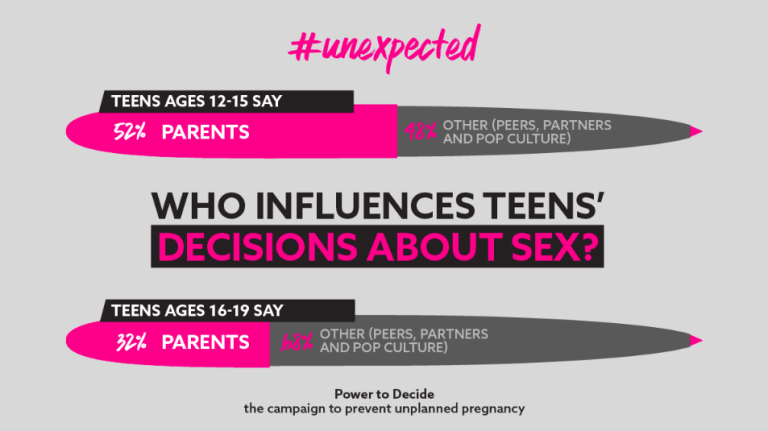 #unexpected

TEENS AGES 12-15 SAY

52% PARENTS

48% OTHER (PEERS, PARTNERS AND POP CULTURE)

WHO INFLUENCES TEENS' DECISIONS ABOUT SEX?

TEENS AGES 16-19 SAY

32% PARENTS

68% OTHER (PEERS, PARTNERS AND POP CULTURE)

Power to Decide
the campaign to prevent unplanned pregnancy